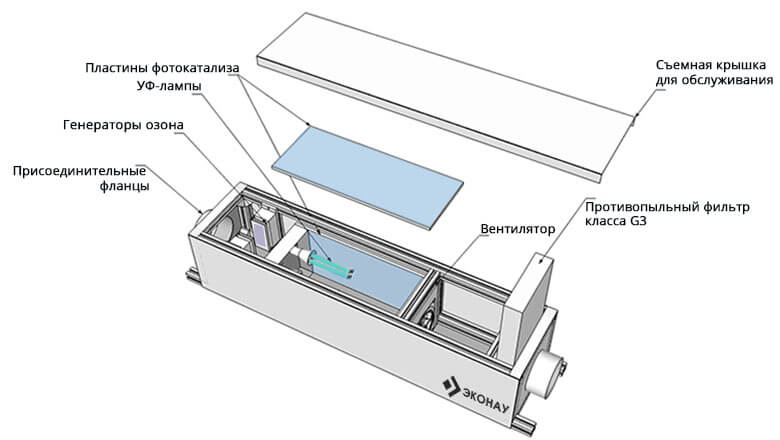 Пластины фотокатализа
УФ-лампы
Генераторы озона
Присоединительные фланцы
Съемная крышка для обслуживания
Противопыльный фильтр класса G3
Вентилятор
ЭКОНАУ